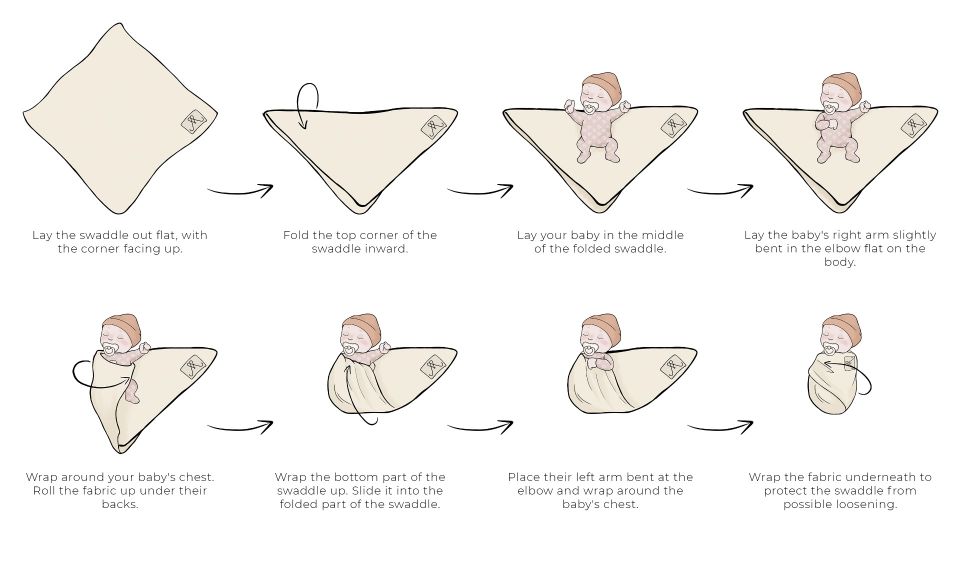 Lay the swaddle out flat, with the corner facing up.

Fold the top corner of the swaddle inward.

Lay your baby in the middle of the folded swaddle.

Lay the baby's right arm slightly bent in the elbow flat on the body.

Wrap around your baby's chest. Roll the fabric up under their backs.

Wrap the bottom part of the swaddle up. Slide it into the folded part of the swaddle.

Place their left arm bent at the elbow and wrap around the baby's chest.

Wrap the fabric underneath to protect the swaddle from possible loosening.